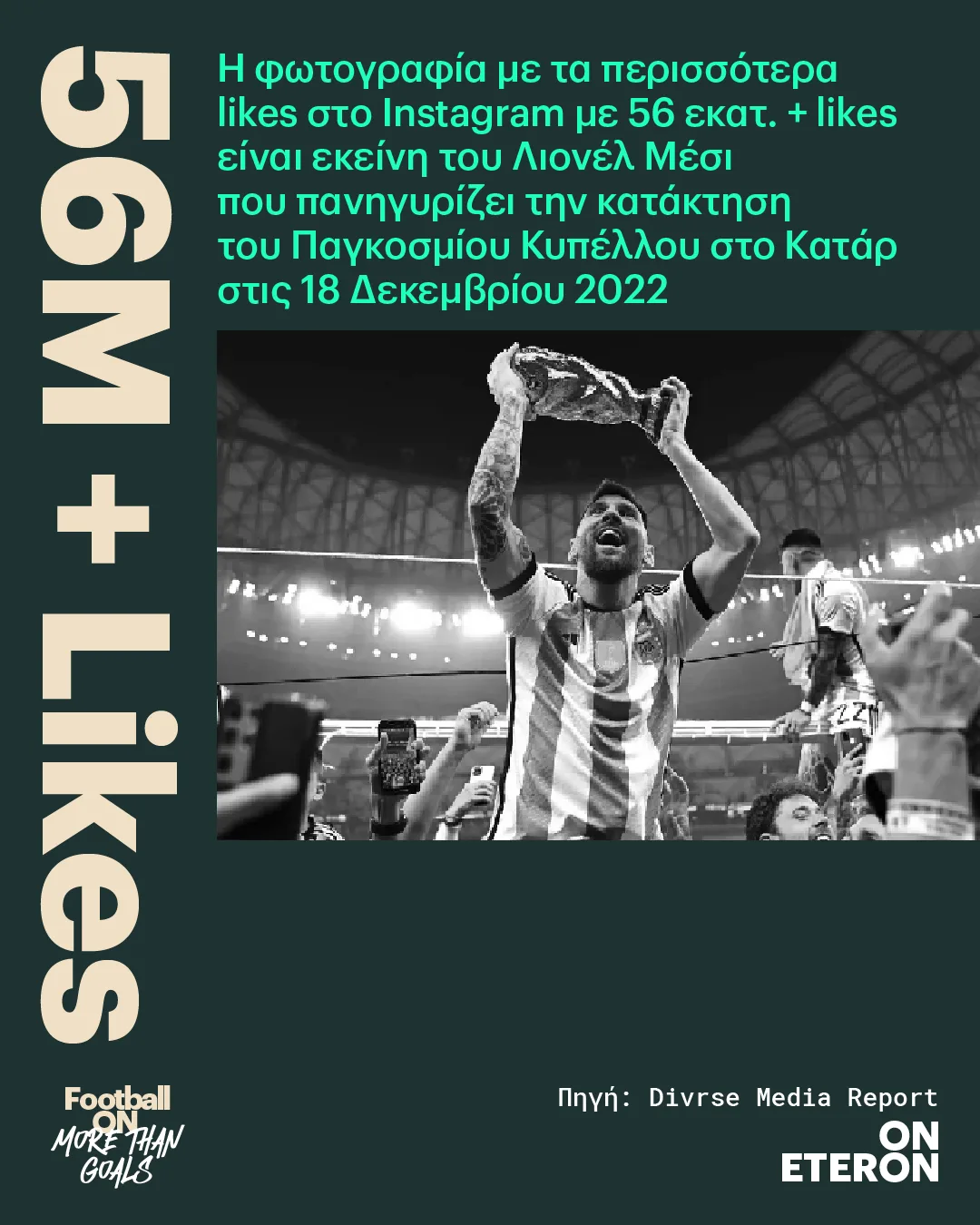 56M + Likes

Η φωτογραφία με τα περισσότερα likes στο Instagram με 56 εκατ. + likes είναι εκείνη του Λιονέλ Μέσι που πανηγυρίζει την κατάκτηση του Παγκοσμίου Κυπέλλου στο Κατάρ στις 18 Δεκεμβρίου 2022

Football ON MORE THAN GOALS

Πηγή: Divrse Media Report

ON ETERON