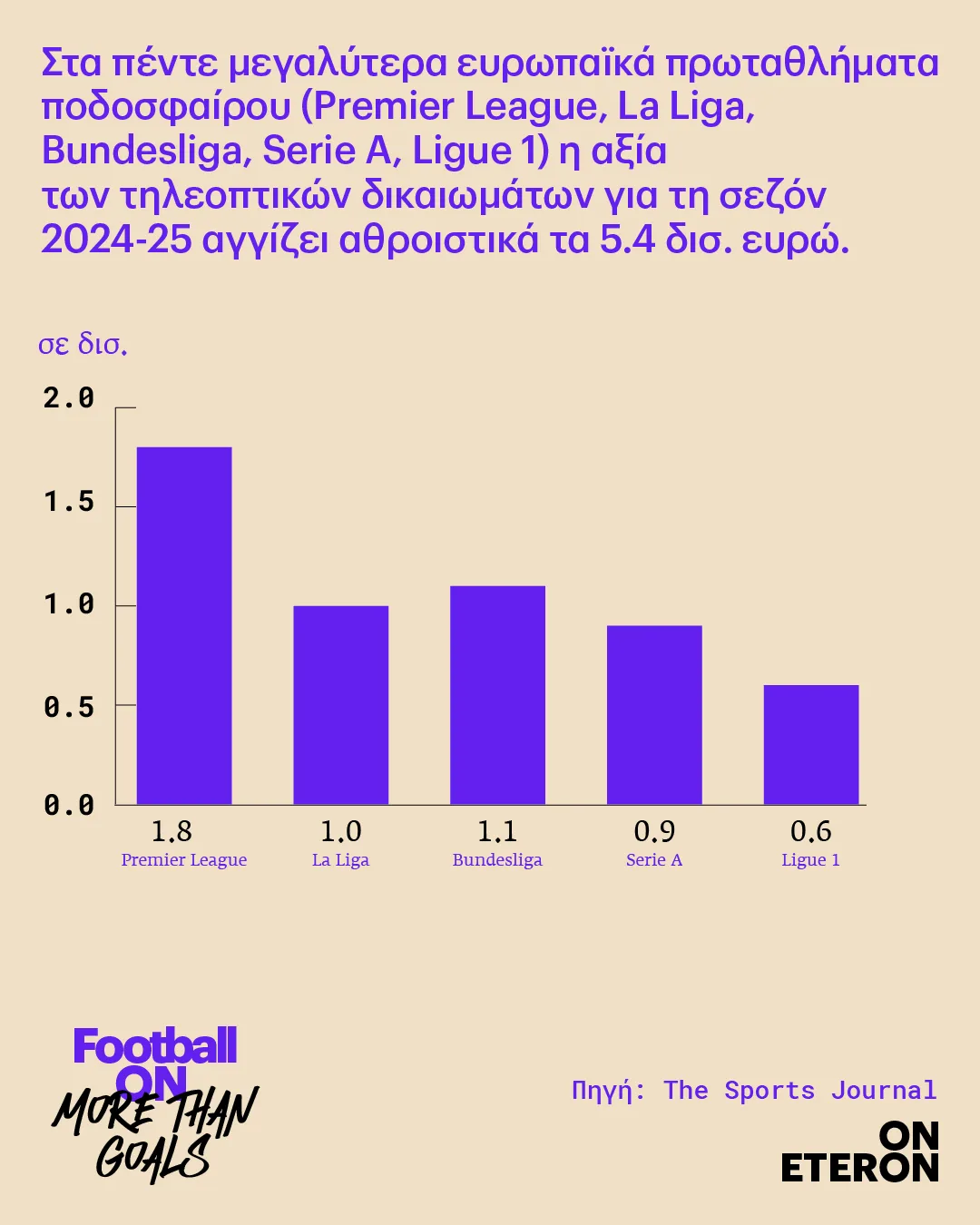 Στα πέντε μεγαλύτερα ευρωπαϊκά πρωταθλήματα ποδοσφαίρου (Premier League, La Liga, Bundesliga, Serie A, Ligue 1) η αξία των τηλεοπτικών δικαιωμάτων για τη σεζόν 2024-25 αγγίζει αθροιστικά τα 5.4 δισ. ευρώ.

σε δισ.

2.0
1.5
1.0
0.5
0.0

1.8 Premier League
1.0 La Liga
1.1 Bundesliga
0.9 Serie A
0.6 Ligue 1

Football ON
MORE THAN GOALS

Πηγή: The Sports Journal

ON ETERON