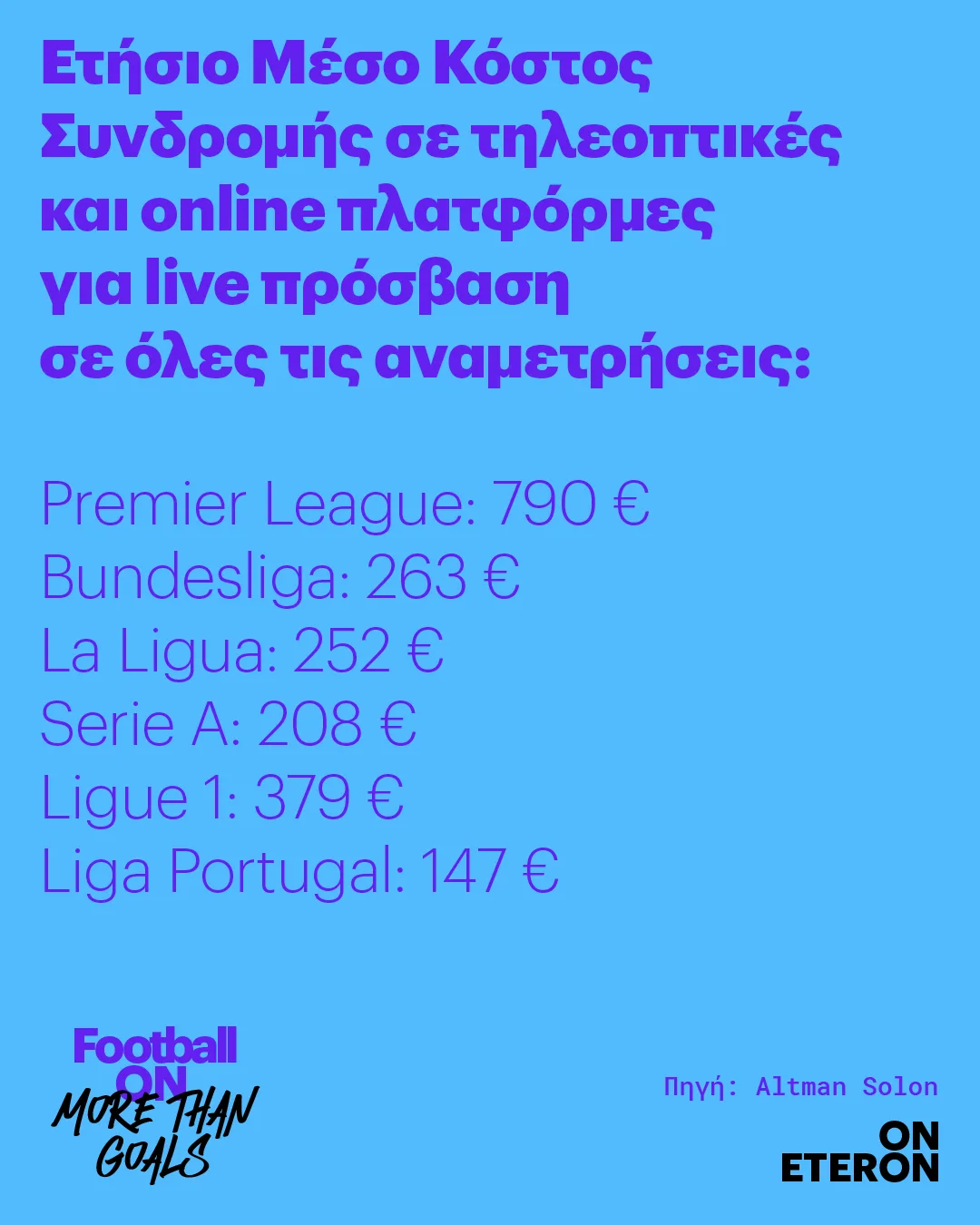 Ετήσιο Μέσο Κόστος Συνδρομής σε τηλεοπτικές και online πλατφόρμες για live πρόσβαση σε όλες τις αναμετρήσεις:

Premier League: 790 €
Bundesliga: 263 €
La Ligua: 252 €
Serie A: 208 €
Ligue 1: 379 €
Liga Portugal: 147 €

Football ON
MORE THAN GOALS

Πηγή: Altman Solon

ON ETERON