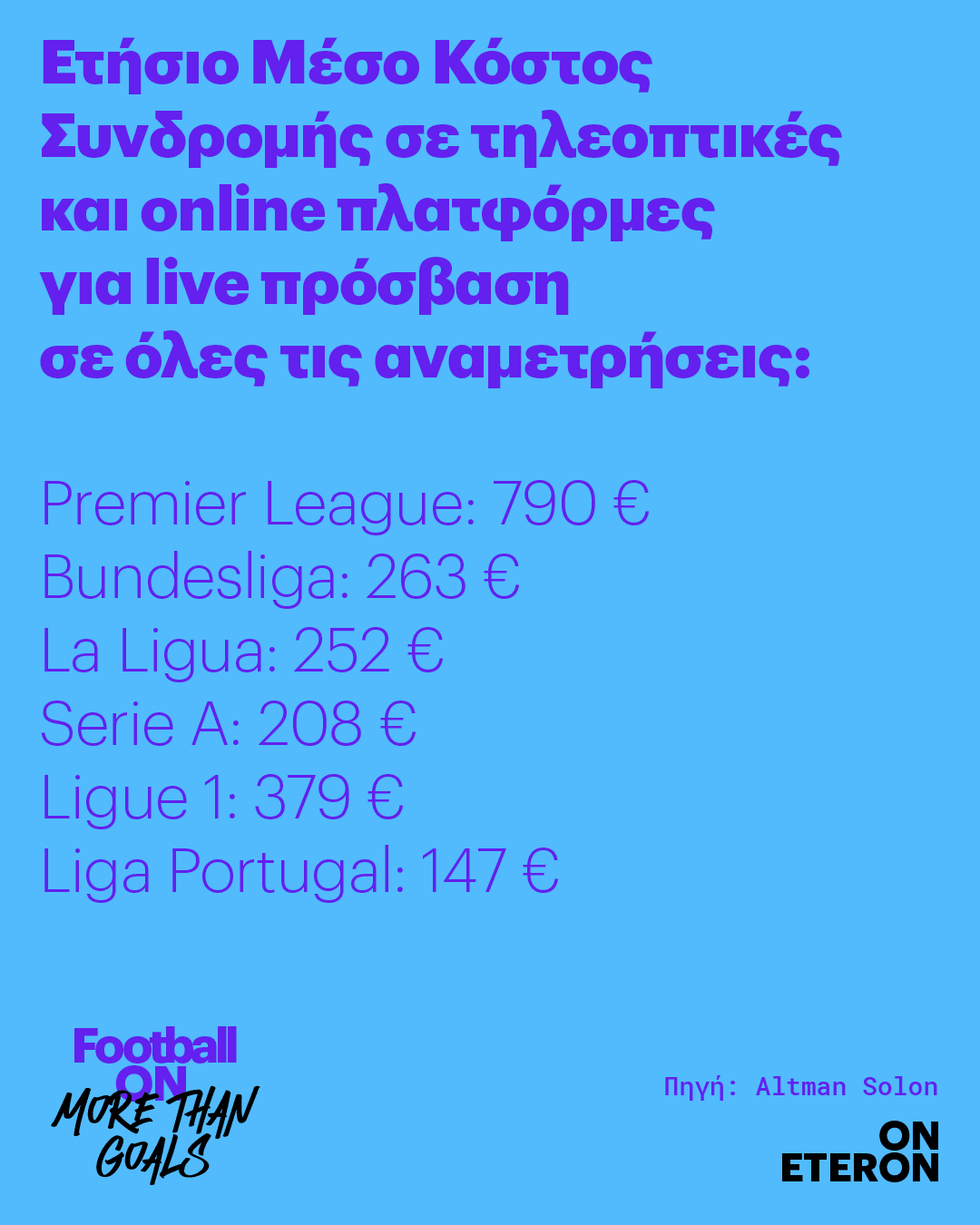 Ετήσιο Μέσο Κόστος Συνδρομής σε τηλεοπτικές και online πλατφόρμες για live πρόσβαση σε όλες τις αναμετρήσεις:

Premier League: 790 €
Bundesliga: 263 €
La Ligua: 252 €
Serie A: 208 €
Ligue 1: 379 €
Liga Portugal: 147 €

Football ON
MORE THAN GOALS

Πηγή: Altman Solon

ON ETERON