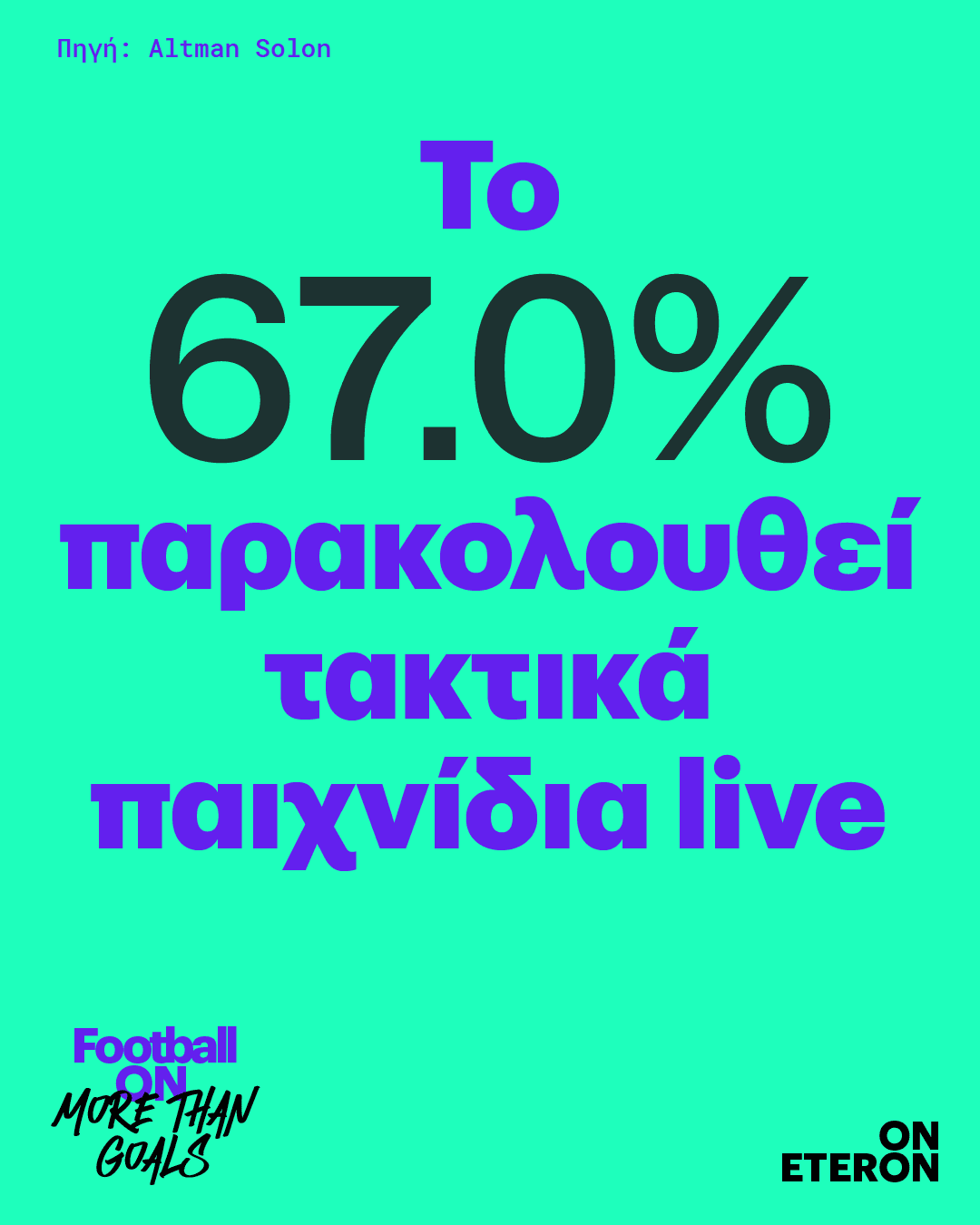 Πηγή: Altman Solon

Το

67.0%

παρακολουθεί τακτικά παιχνίδια live

Football ON

MORE THAN GOALS

ON ETERON