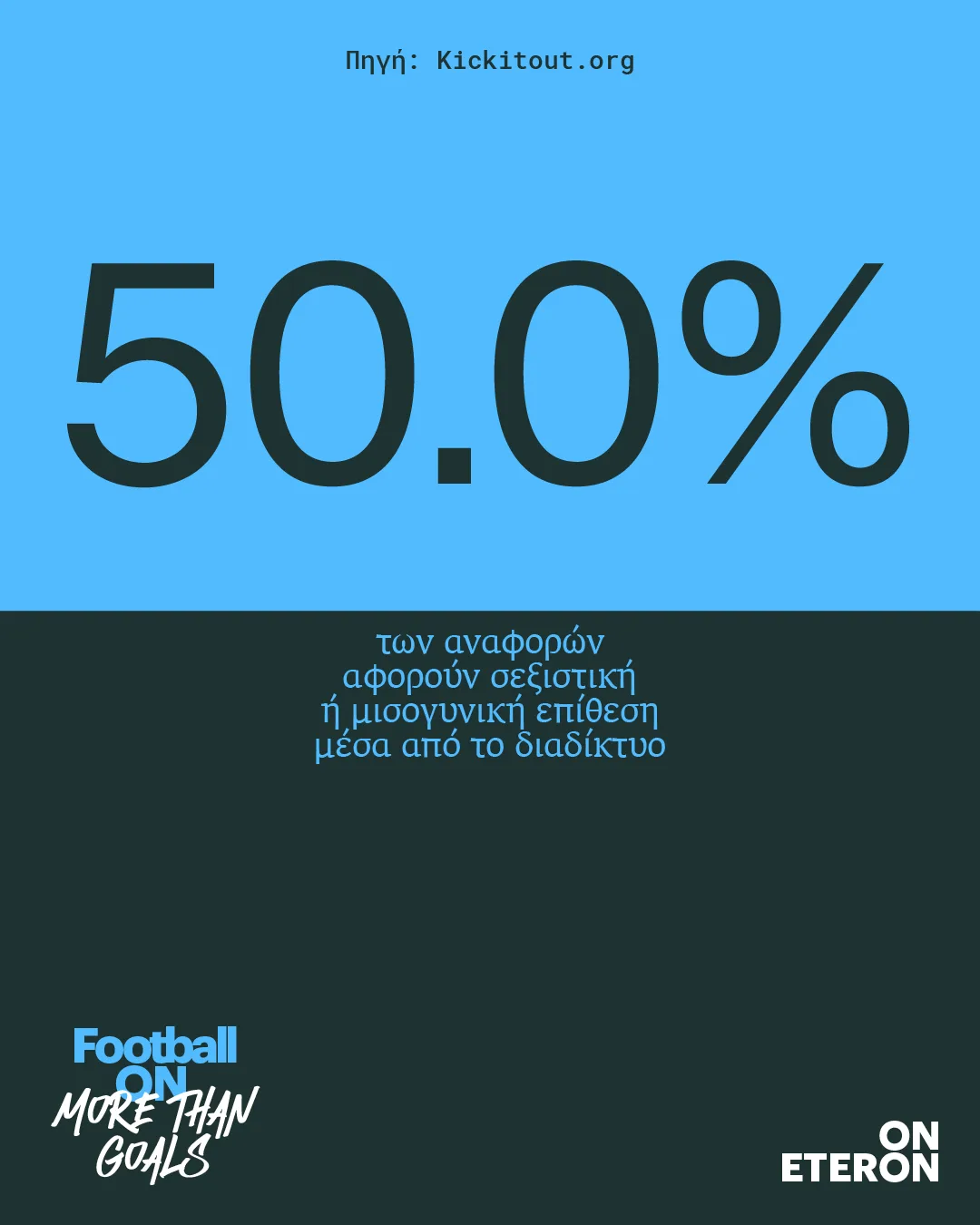 Πηγή: Kickitout.org

50.0%

των αναφορών αφορούν σεξιστική ή μισογυνική επίθεση μέσα από το διαδίκτυο

Football ON
MORE THAN GOALS

ON
ETERON