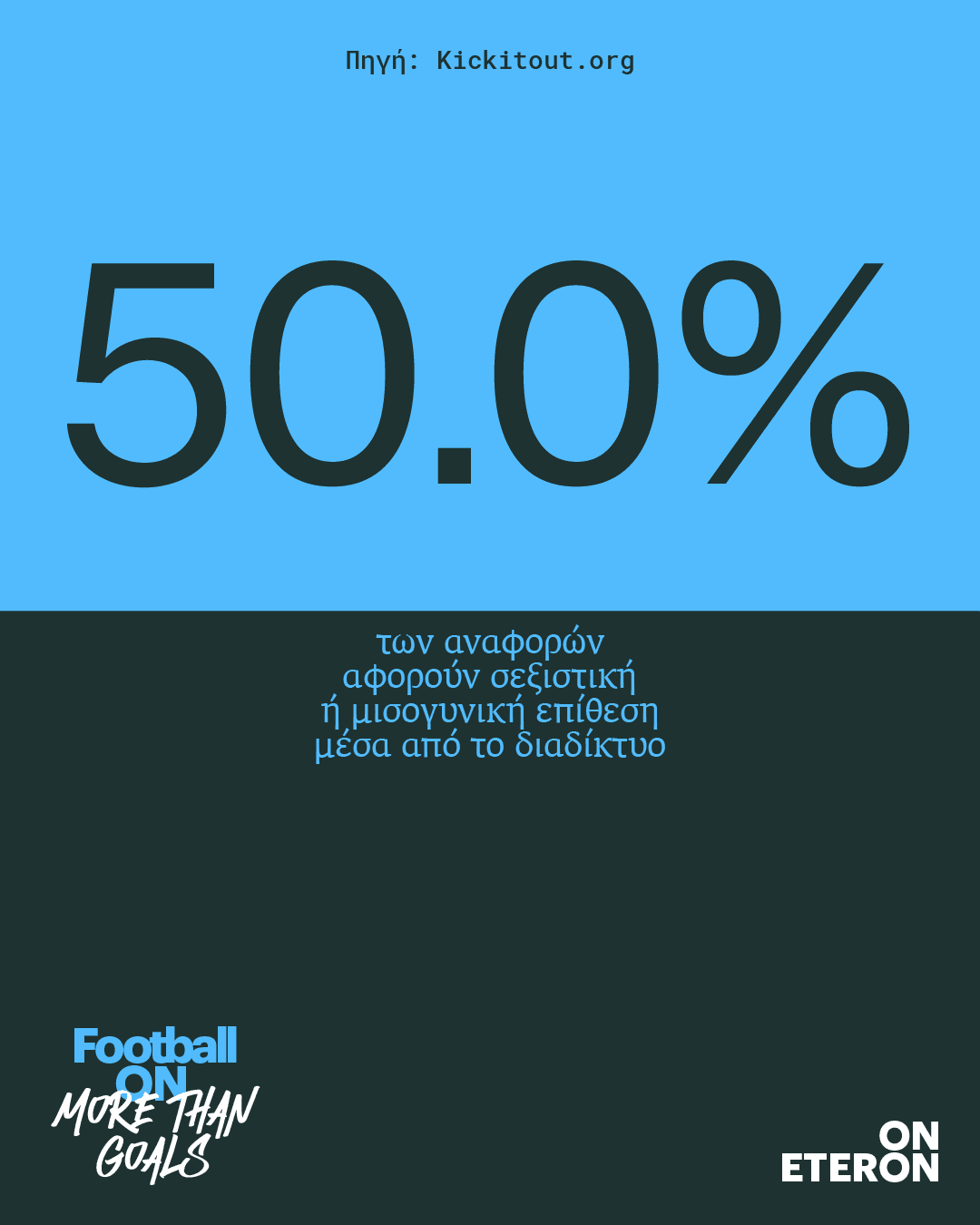 Πηγή: Kickitout.org

50.0%

των αναφορών
αφορούν σεξιστική
ή μισογυνική επίθεση
μέσα από το διαδίκτυο

Football
ON
MORE THAN
GOALS

ON
ETERON