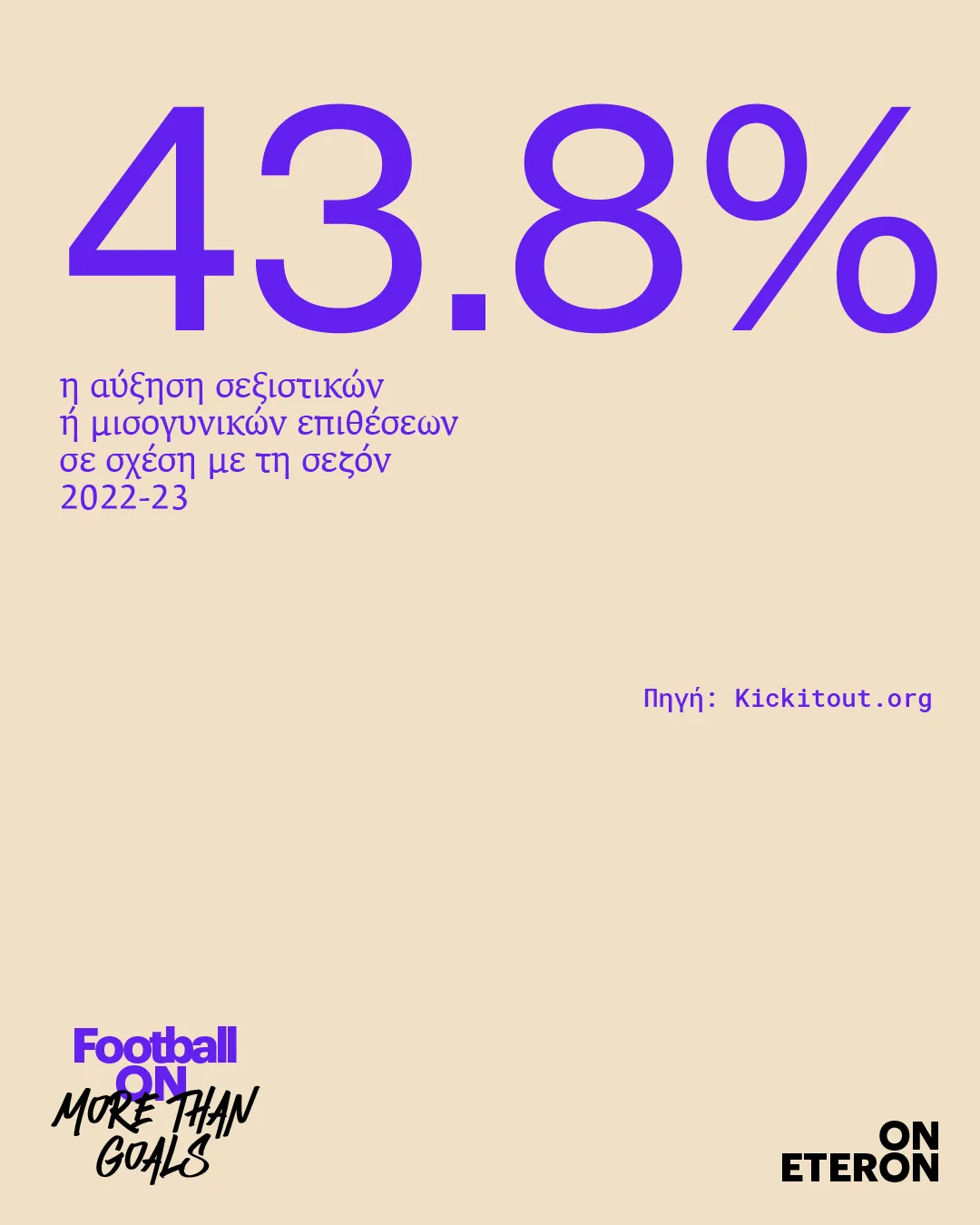 43.8%

η αύξηση σεξιστικών ή μισογυνικών επιθέσεων σε σχέση με τη σεζόν 2022-23

Πηγή: Kickitout.org

Football ON MORE THAN GOALS

ON ETERON