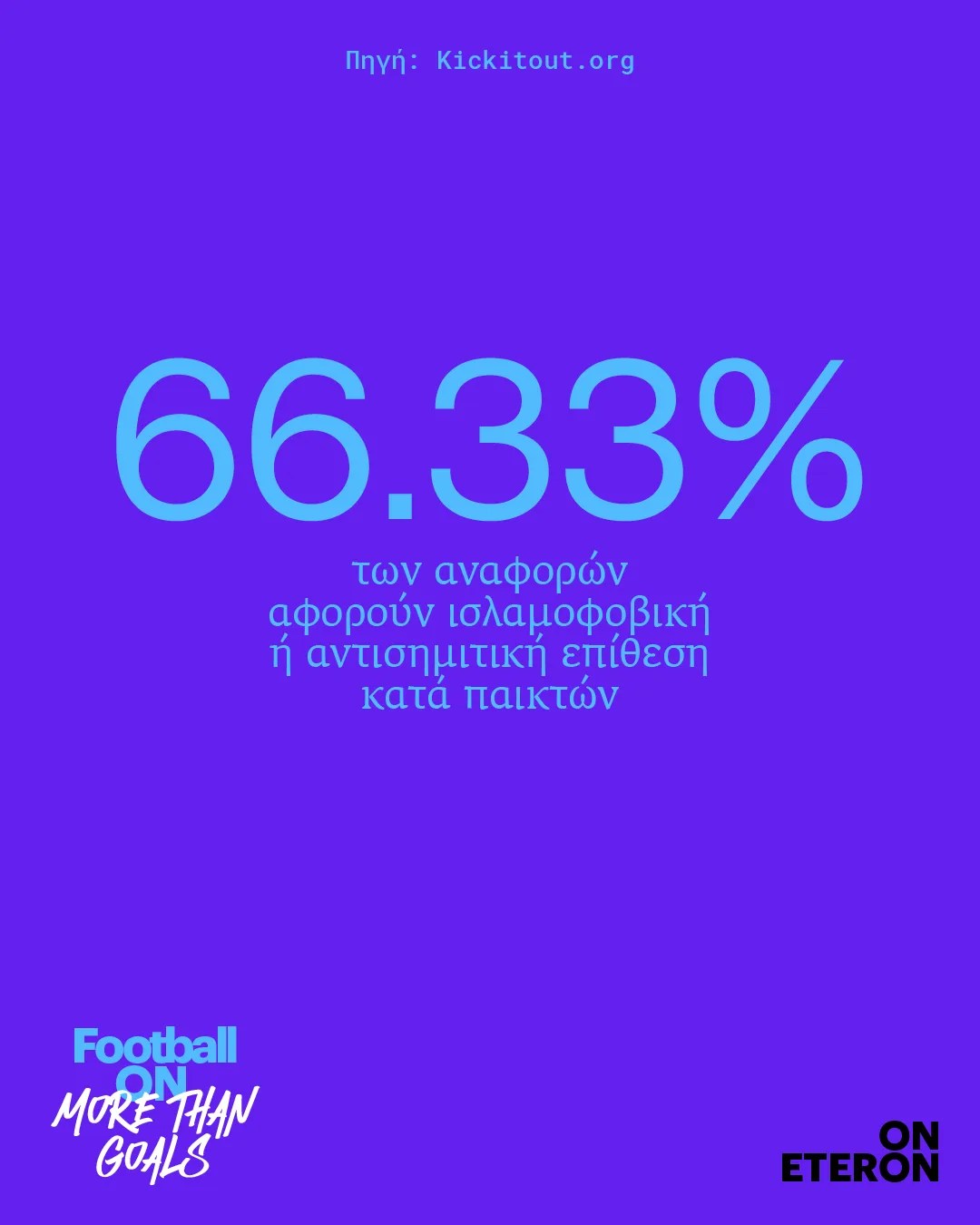 Πηγή: Kickitout.org

66.33%

των αναφορών αφορούν ισλαμοφοβική ή αντισημιτική επίθεση κατά παικτών

Football ON MORE THAN GOALS

ON ETERON