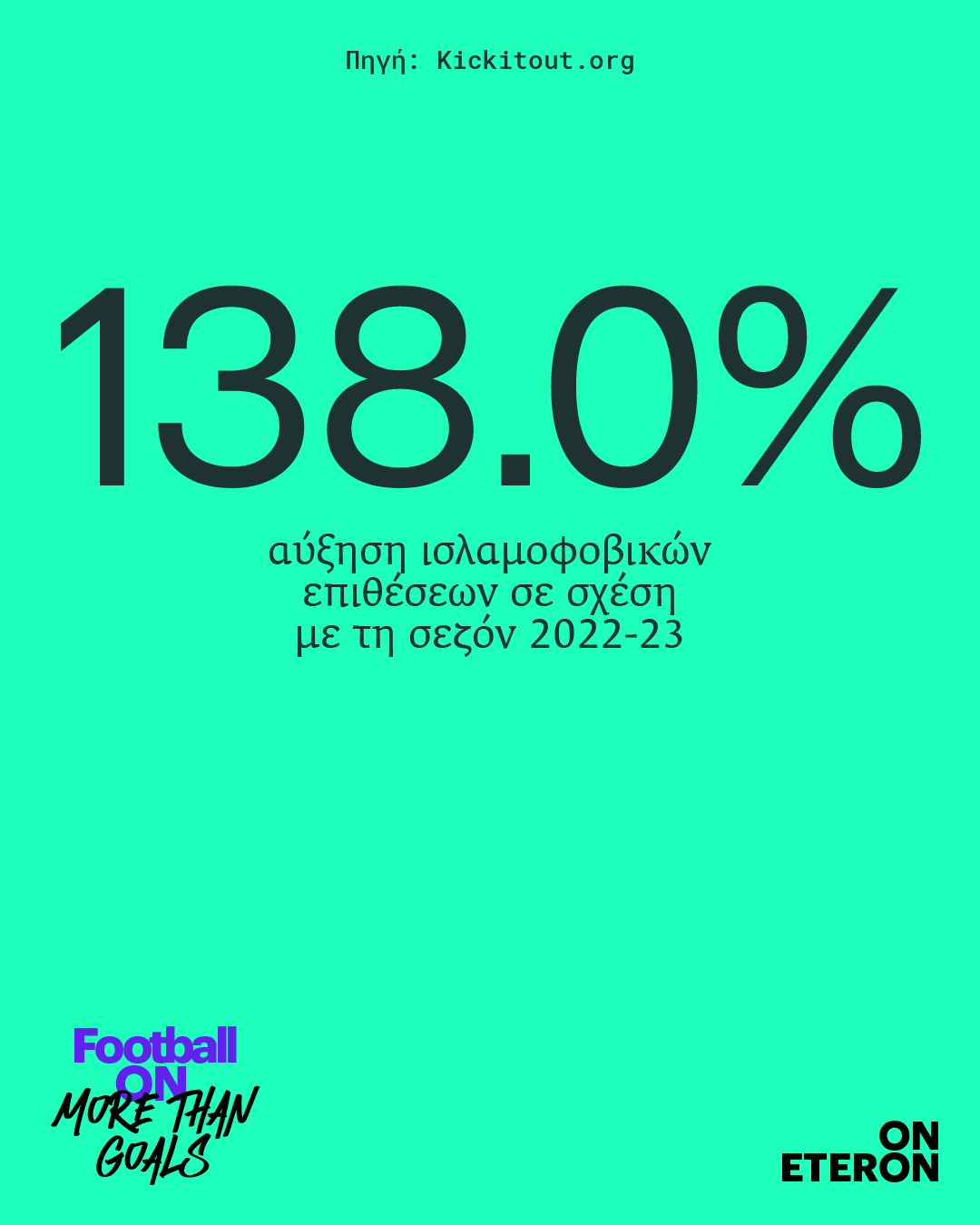 Πηγή: Kickitout.org

138.0%

αύξηση ισλαμοφοβικών επιθέσεων σε σχέση με τη σεζόν 2022-23

Football ON
MORE THAN GOALS

ON ETERON