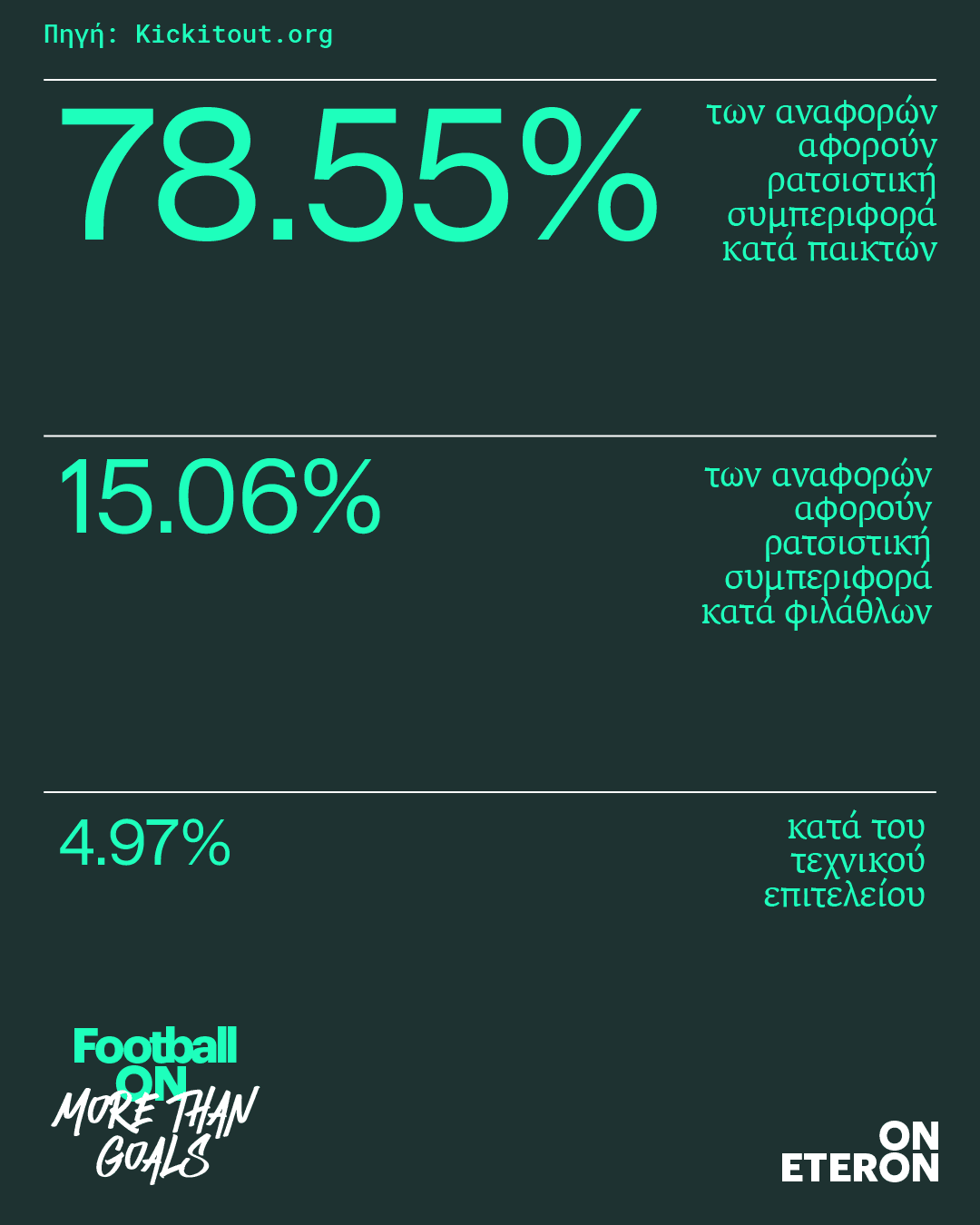 Πηγή: Kickitout.org

78.55%

των αναφορών αφορούν ρατσιστική συμπεριφορά κατά παικτών

15.06%

των αναφορών αφορούν ρατσιστική συμπεριφορά κατά φιλάθλων

4.97%

κατά του τεχνικού επιτελείου

Football ON
MORE THAN GOALS

ON ETERON